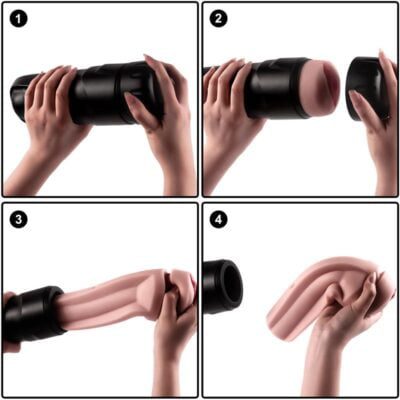 1

2

3

4